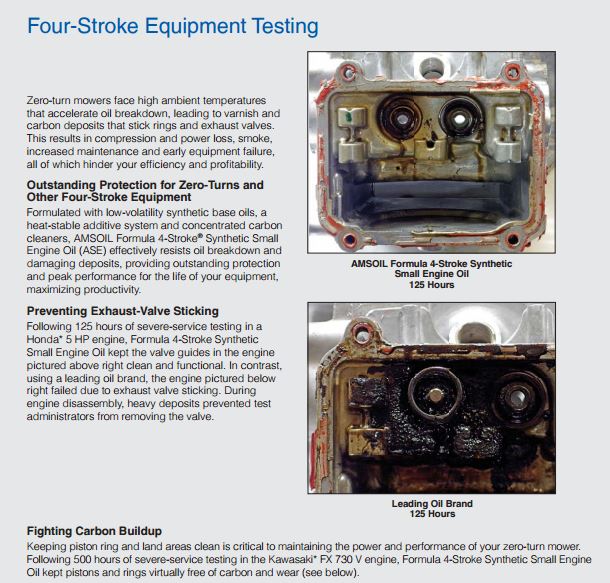 Four-Stroke Equipment Testing

Zero-turn mowers face high ambient temperatures that accelerate oil breakdown, leading to varnish and carbon deposits that stick rings and exhaust valves. This results in compression and power loss, smoke, increased maintenance and early equipment failure, all of which hinder your efficiency and profitability.

Outstanding Protection for Zero-Turns and Other Four-Stroke Equipment
Formulated with low-volatility synthetic base oils, a heat-stable additive system and concentrated carbon cleaners, AMSOIL Formula 4-Stroke® Synthetic Small Engine Oil (ASE) effectively resists oil breakdown and damaging deposits, providing outstanding protection and peak performance for the life of your equipment, maximizing productivity.

Preventing Exhaust-Valve Sticking
Following 125 hours of severe-service testing in a Honda* 5 HP engine, Formula 4-Stroke Synthetic Small Engine Oil kept the valve guides in the engine pictured above right clean and functional. In contrast, using a leading oil brand, the engine pictured below right failed due to exhaust valve sticking. During engine disassembly, heavy deposits prevented test administrators from removing the valve.

AMSOIL Formula 4-Stroke Synthetic Small Engine Oil
125 Hours

Leading Oil Brand
125 Hours

Fighting Carbon Buildup
Keeping piston ring and land areas clean is critical to maintaining the power and performance of your zero-turn mower. Following 500 hours of severe-service testing in the Kawasaki* FX 730 V engine, Formula 4-Stroke Synthetic Small Engine Oil kept pistons and rings virtually free of carbon and wear (see below).